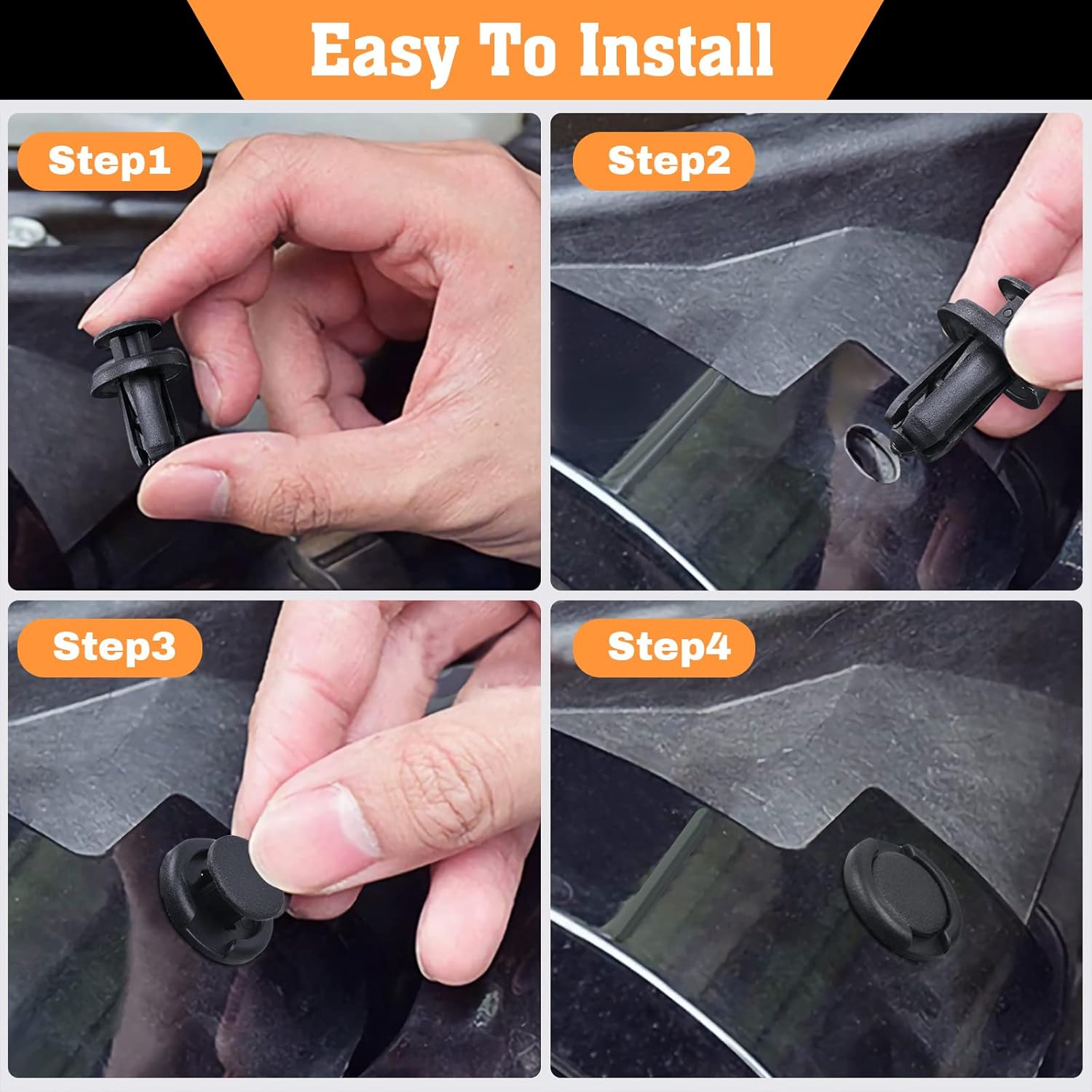 Easy To Install

Step1

Step2

Step3

Step4